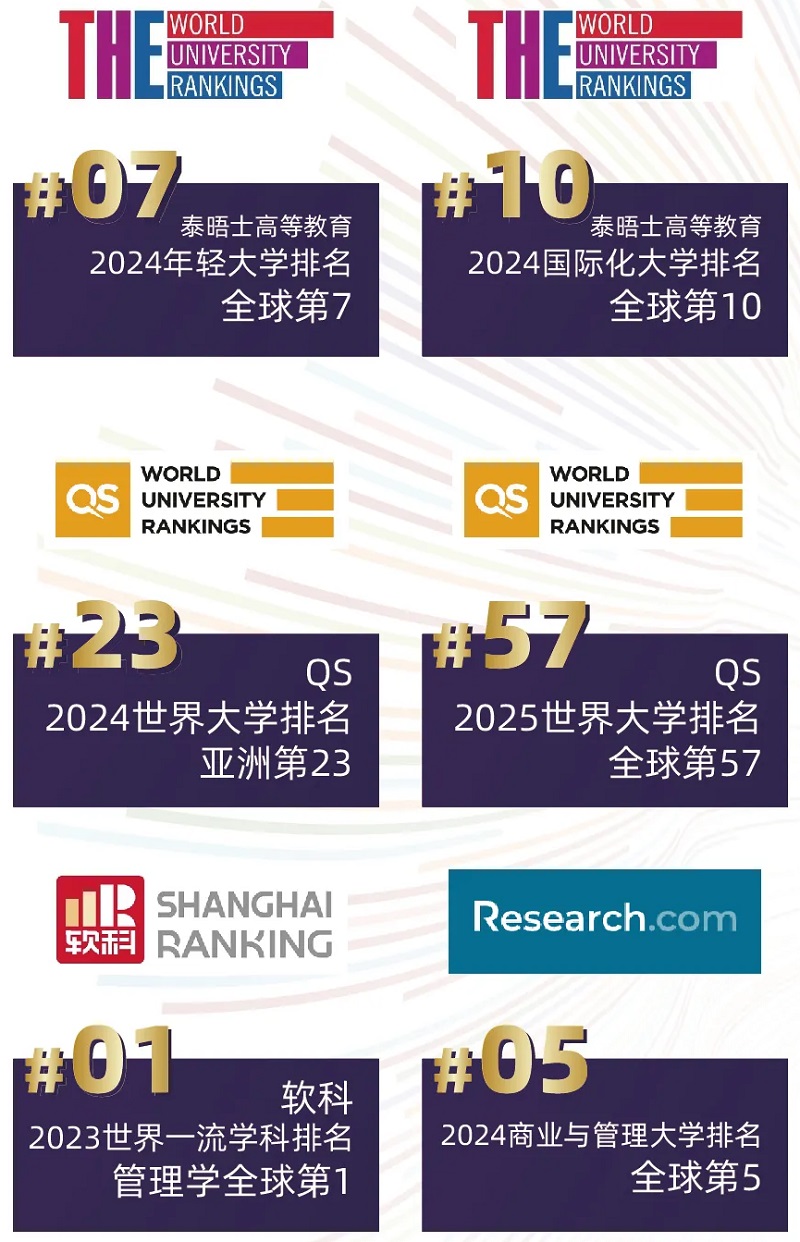 THE WORLD UNIVERSITY RANKINGS

#07
泰晤士高等教育
2024年轻大学排名
全球第7

THE WORLD UNIVERSITY RANKINGS

#10
泰晤士高等教育
2024国际化大学排名
全球第10

QS WORLD UNIVERSITY RANKINGS

#23
QS
2024世界大学排名
亚洲第23

QS WORLD UNIVERSITY RANKINGS

#57
QS
2025世界大学排名
全球第57

软科 SHANGHAI RANKING

#01
软科
2023世界一流学科排名
管理学全球第1

Research.com

#05
2024商业与管理大学排名
全球第5